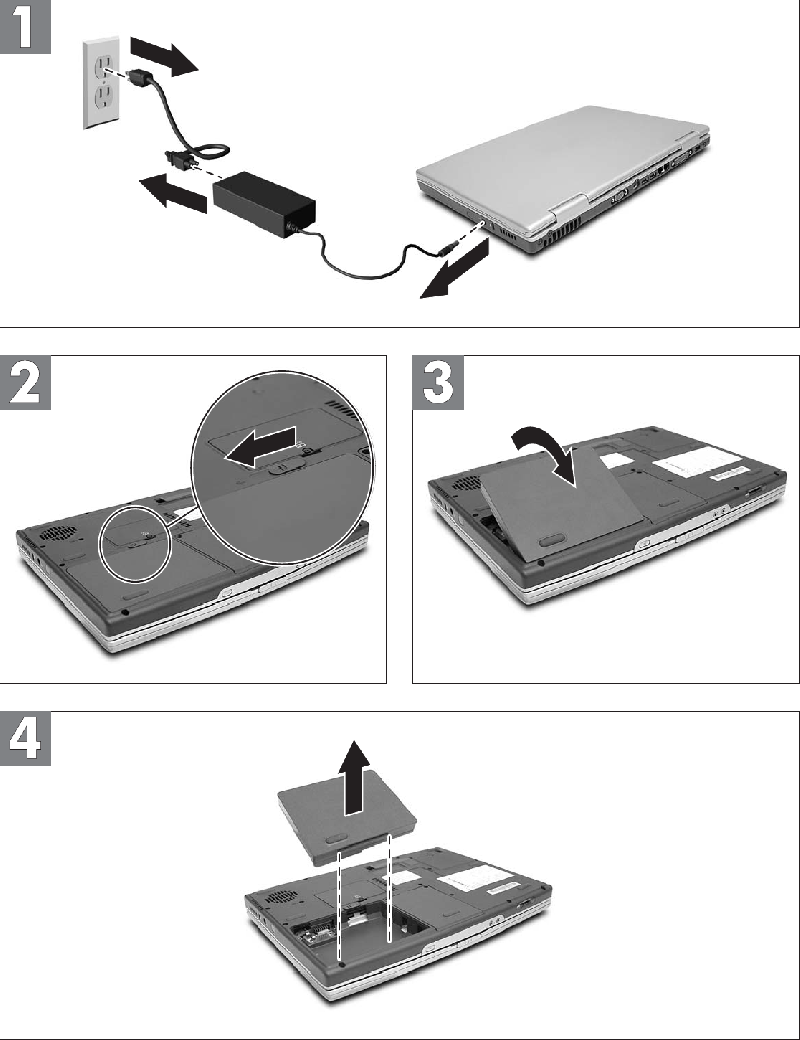 1

2

3

4